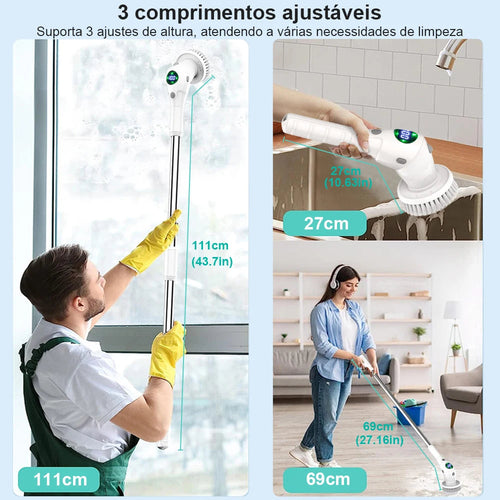 3 comprimentos ajustáveis

Suporta 3 ajustes de altura, atendendo a várias necessidades de limpeza

111cm
(43.7in)

111cm

27cm
(10.63in)

27cm

69cm
(27.16in)

69cm